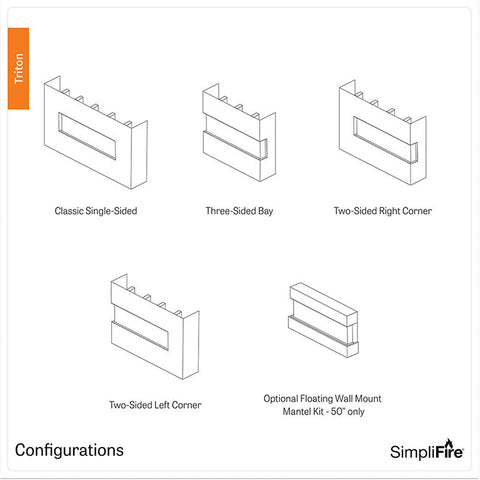 Triton

Classic Single-Sided

Three-Sided Bay

Two-Sided Right Corner

Two-Sided Left Corner

Optional Floating Wall Mount Mantel Kit - 50" only

Configurations

SimpliFire